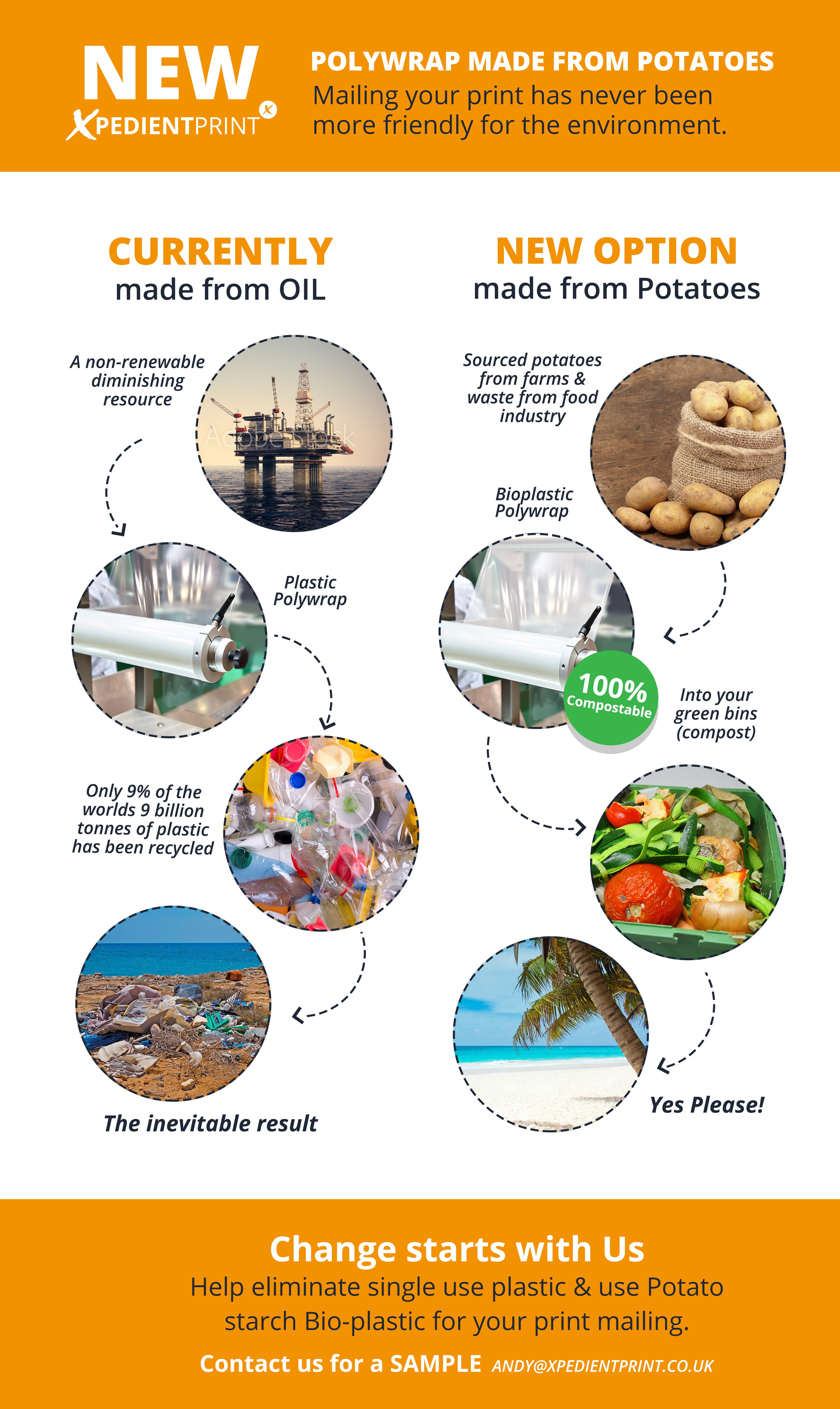 NEW
XPEDIENTPRINT

POLYWRAP MADE FROM POTATOES
Mailing your print has never been more friendly for the environment.

CURRENTLY
made from OIL

A non-renewable diminishing resource

Adobe Stock

Plastic Polywrap

Only 9% of the worlds 9 billion tonnes of plastic has been recycled

The inevitable result

NEW OPTION
made from Potatoes

Sourced potatoes from farms & waste from food industry

Bioplastic Polywrap

100% Compostable

Into your green bins (compost)

Yes Please!

Change starts with Us
Help eliminate single use plastic & use Potato starch Bio-plastic for your print mailing.

Contact us for a SAMPLE ANDY@XPEDIENTPRINT.CO.UK